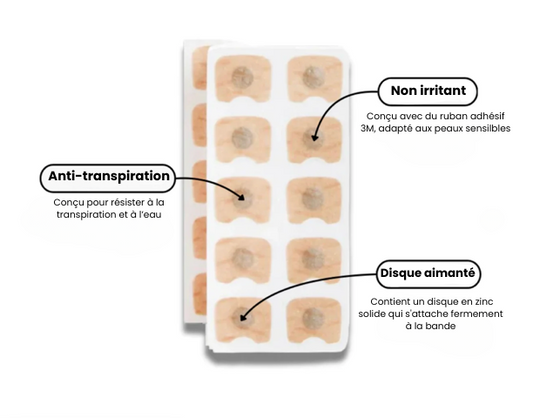 Non irritant

Conçu avec du ruban adhésif 3M, adapté aux peaux sensilbles

Anti-transpiration

Conçu pour résister à la transpiration et à l'eau

Disque aimanté

Contient un disque en zinc solide qui s'attache fermement à la bande